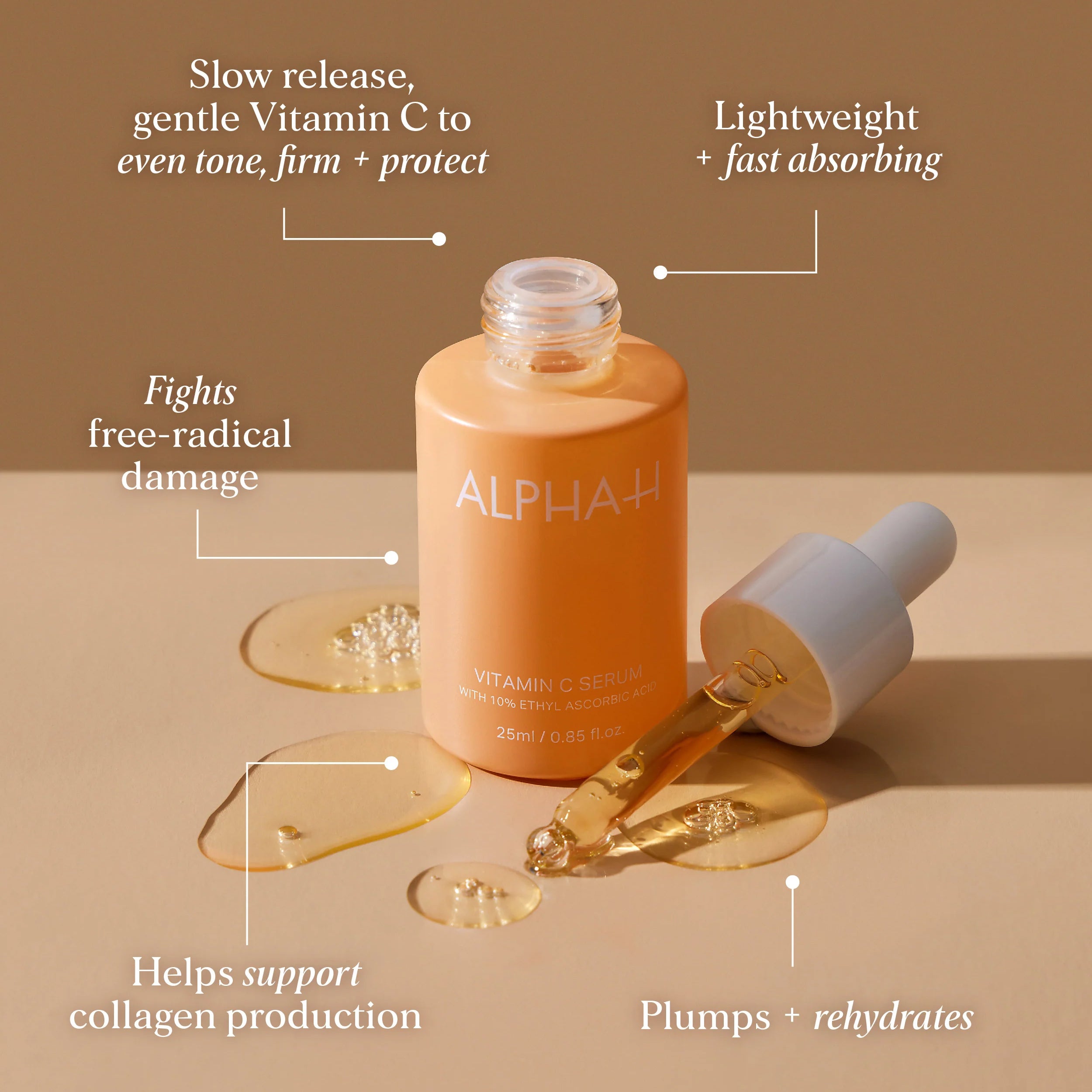 Slow release, gentle Vitamin C to even tone, firm + protect

Lightweight + fast absorbing

Fights free-radical damage

ALPHA-H

VITAMIN C SERUM
WITH 10% ETHYL ASCORBIC ACID

25ml / 0.85 fl.oz.

Helps support collagen production

Plumps + rehydrates