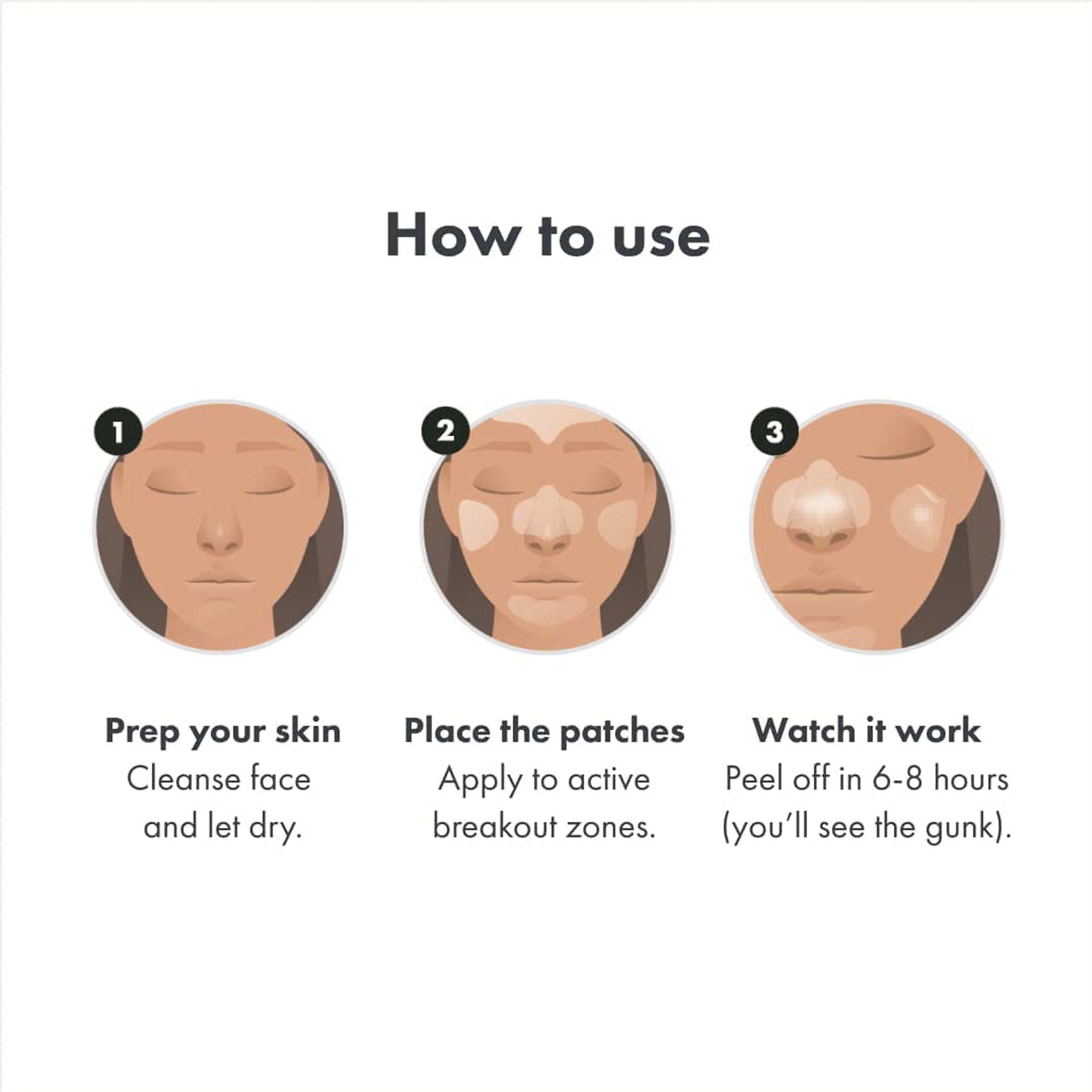 How to use

1

Prep your skin
Cleanse face and let dry.

2

Place the patches
Apply to active breakout zones.

3

Watch it work
Peel off in 6-8 hours (you'll see the gunk).